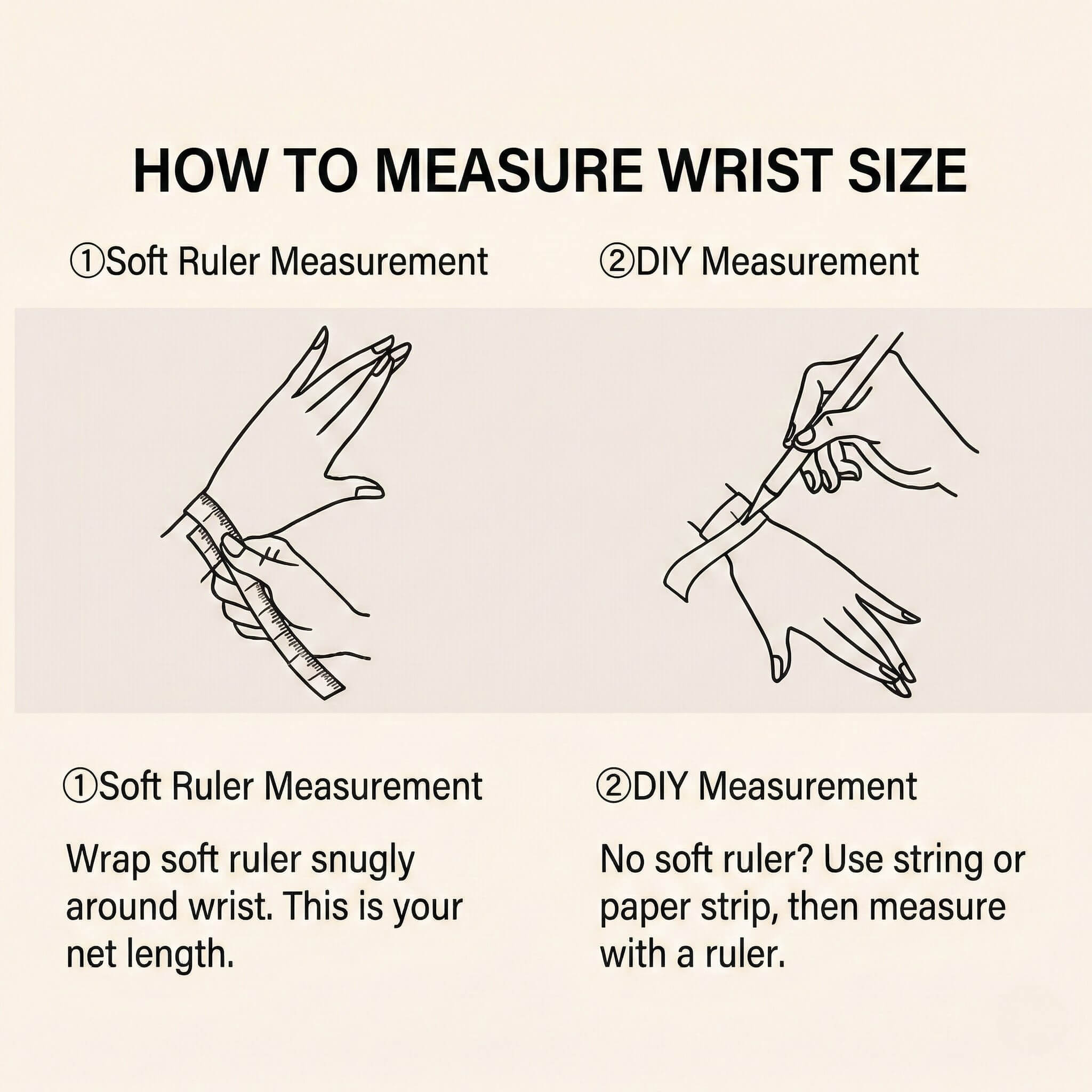 HOW TO MEASURE WRIST SIZE

①Soft Ruler Measurement

②DIY Measurement

①Soft Ruler Measurement

Wrap soft ruler snugly around wrist. This is your net length.

②DIY Measurement

No soft ruler? Use string or paper strip, then measure with a ruler.